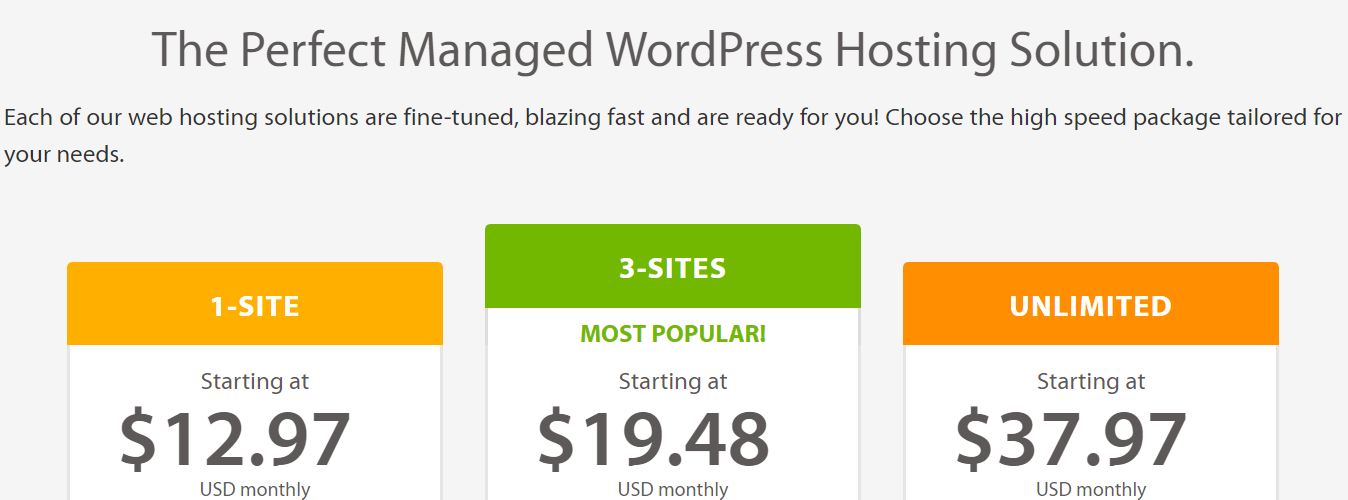 The Perfect Managed WordPress Hosting Solution.

Each of our web hosting solutions are fine-tuned, blazing fast and are ready for you! Choose the high speed package tailored for your needs.

1-SITE

Starting at

$12.97

USD monthly

3-SITES

MOST POPULAR!

Starting at

$19.48

USD monthly

UNLIMITED

Starting at

$37.97

USD monthly